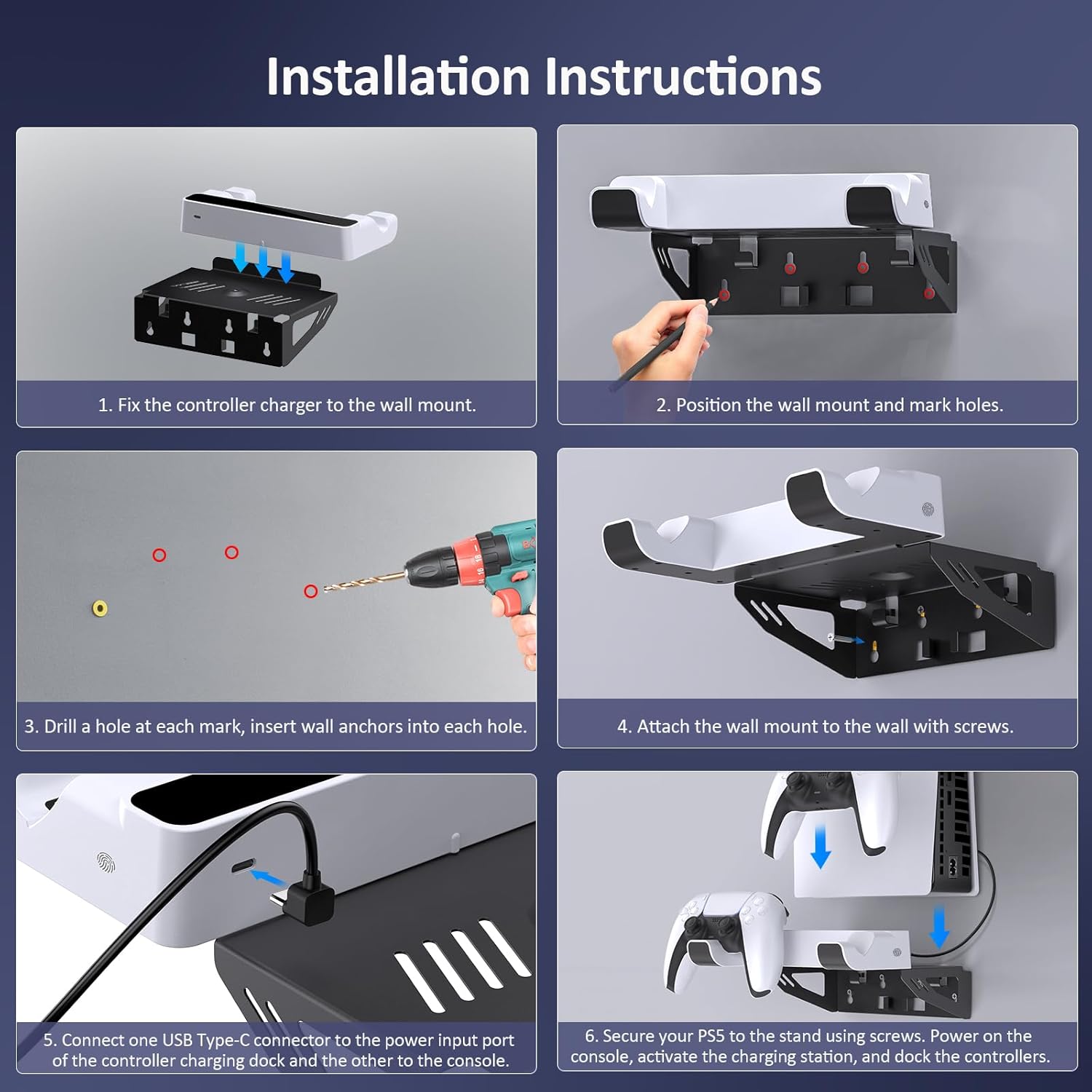 Installation Instructions

1. Fix the controller charger to the wall mount.

2. Position the wall mount and mark holes.

3. Drill a hole at each mark, insert wall anchors into each hole.

4. Attach the wall mount to the wall with screws.

5. Connect one USB Type-C connector to the power input port of the controller charging dock and the other to the console.

6. Secure your PS5 to the stand using screws. Power on the console, activate the charging station, and dock the controllers.